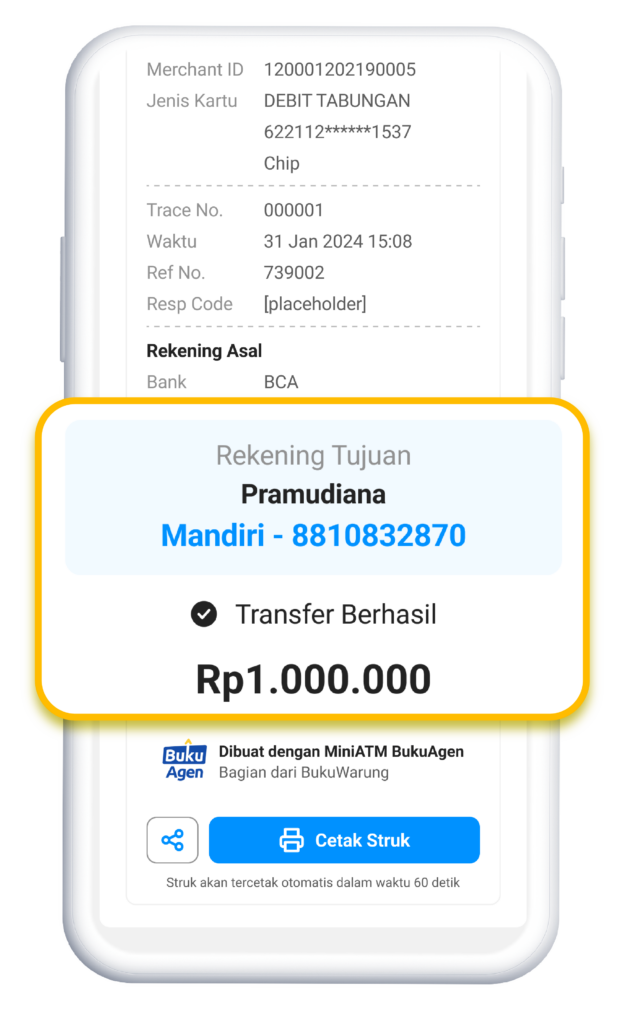 Merchant ID 120001202190005
Jenis Kartu DEBIT TABUNGAN
622112******1537
Chip

Trace No. 000001
Waktu 31 Jan 2024 15:08
Ref No. 739002
Resp Code [placeholder]

Rekening Asal
Bank BCA

Rekening Tujuan
Pramudiana
Mandiri - 8810832870

Transfer Berhasil

Rp1.000.000

Buku Agen
Dibuat dengan MiniATM BukuAgen
Bagian dari BukuWarung

Cetak Struk

Struk akan tercetak otomatis dalam waktu 60 detik