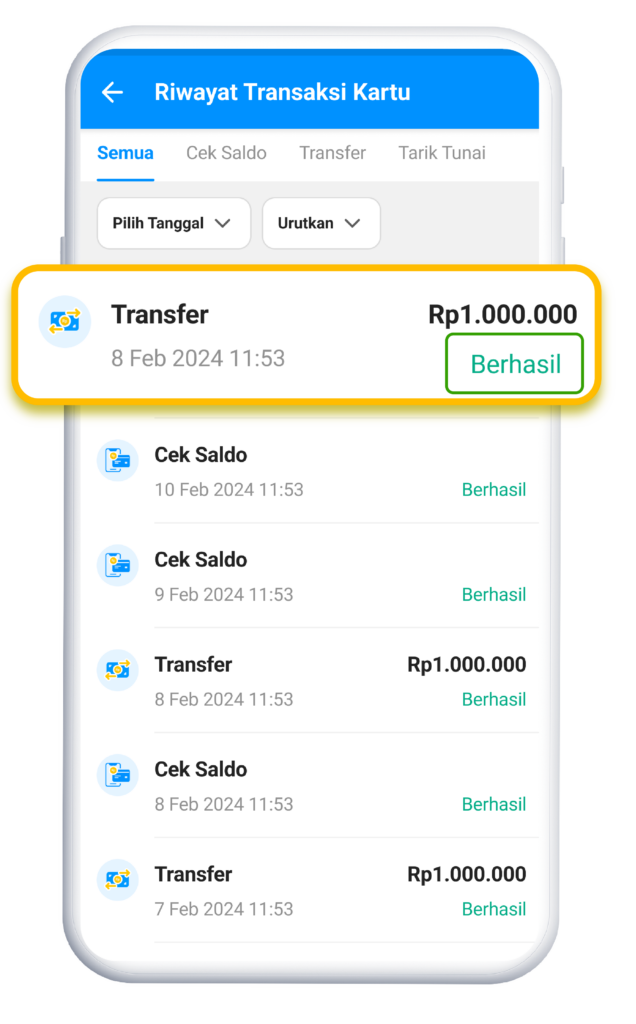 Riwayat Transaksi Kartu

Semua Cek Saldo Transfer Tarik Tunai

Pilih Tanggal Urutkan

Transfer Rp1.000.000
8 Feb 2024 11:53 Berhasil

Cek Saldo
10 Feb 2024 11:53 Berhasil

Cek Saldo
9 Feb 2024 11:53 Berhasil

Transfer Rp1.000.000
8 Feb 2024 11:53 Berhasil

Cek Saldo
8 Feb 2024 11:53 Berhasil

Transfer Rp1.000.000
7 Feb 2024 11:53 Berhasil