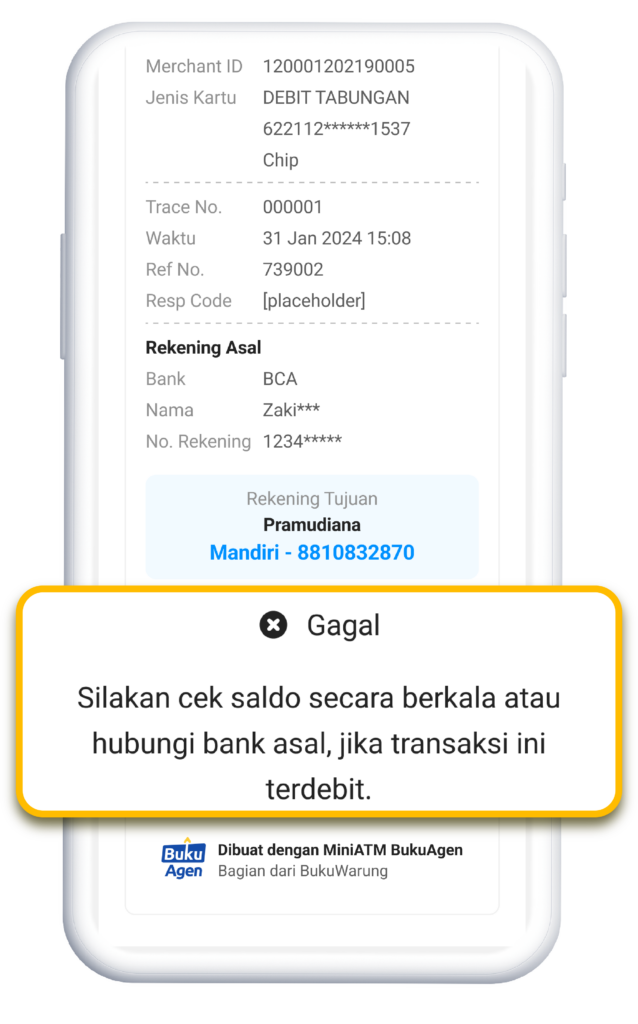 Merchant ID 120001202190005
Jenis Kartu DEBIT TABUNGAN
622112******1537
Chip

Trace No. 000001
Waktu 31 Jan 2024 15:08
Ref No. 739002
Resp Code [placeholder]

Rekening Asal
Bank BCA
Nama Zaki***
No. Rekening 1234*****

Rekening Tujuan
Pramudiana
Mandiri - 8810832870

Gagal

Silakan cek saldo secara berkala atau hubungi bank asal, jika transaksi ini terdebit.

Buku Agen
Dibuat dengan MiniATM BukuAgen
Bagian dari BukuWarung