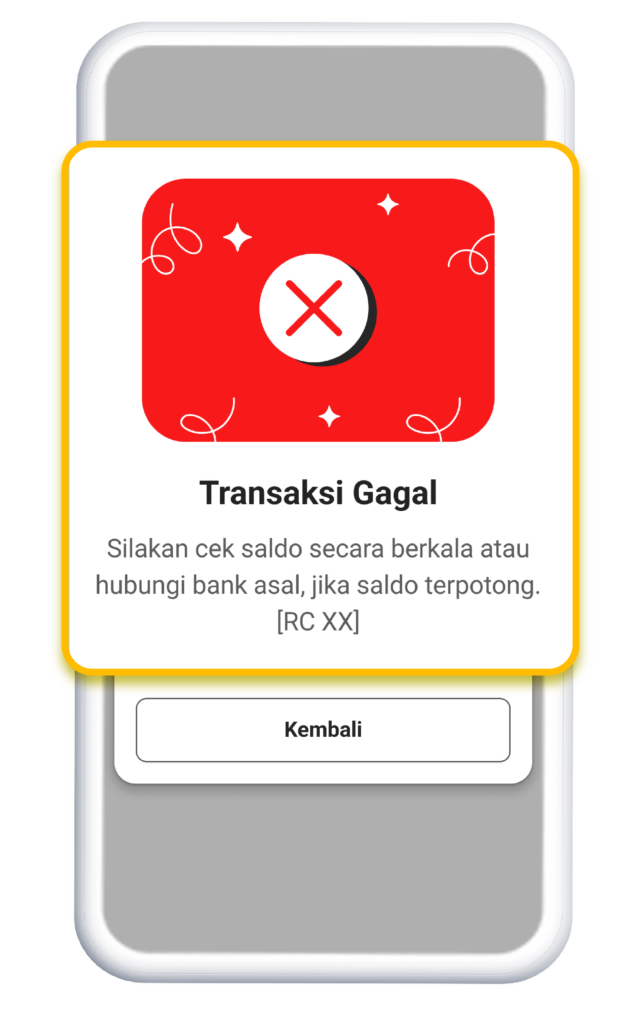 Transaksi Gagal

Silakan cek saldo secara berkala atau hubungi bank asal, jika saldo terpotong. [RC XX]

Kembali